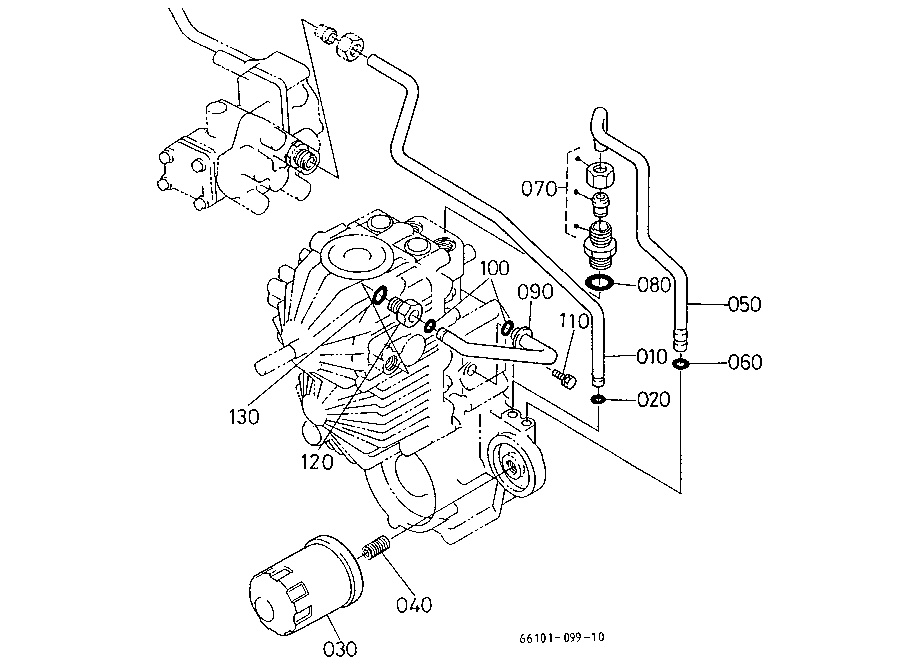 070
080
050
100
090
110
010
060
020
130
120
040
030
66101-099-10